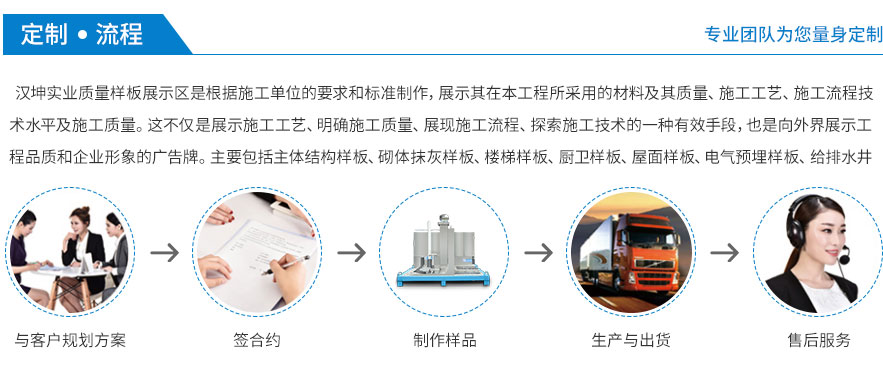 定制 • 流程

专业团队为您量身定制

汉坤实业质量样板展示区是根据施工单位的要求和标准制作，展示其在本工程所采用的材料及其质量、施工工艺、施工流程技术水平及施工质量。这不仅是展示施工工艺、明确施工质量、展现施工流程、探索施工技术的一种有效手段，也是向外界展示工程品质和企业形象的广告牌。主要包括主体结构样板、砌体抹灰样板、楼梯样板、厨卫样板、屋面样板、电气预埋样板、给排水井

与客户规划方案

签合约

制作样品

生产与出货

售后服务